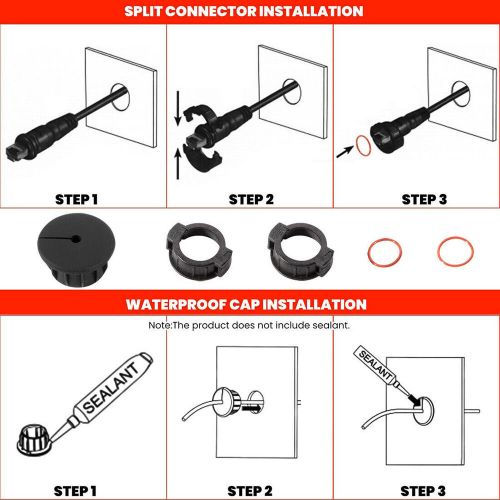 SPLIT CONNECTOR INSTALLATION

STEP 1

STEP 2

STEP 3

WATERPROOF CAP INSTALLATION

Note:The product does not include sealant.

SEALANT

SEALANT

STEP 1

STEP 2

STEP 3