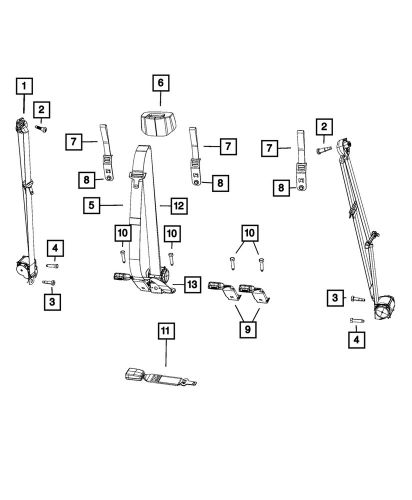 1
2
6
7
7
2
7
8
8
8
5
12
10
10
10
4
3
13
3
9
4
11