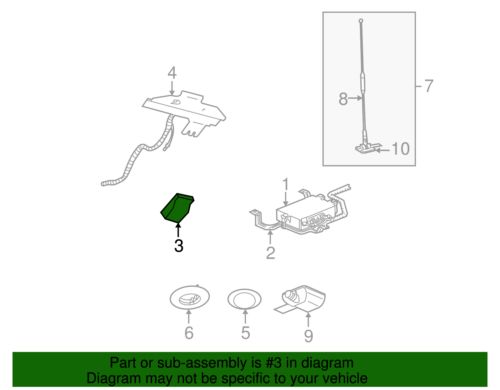 4
7
8
10
1
3
2
6
5
9
Part or sub-assembly is #3 in diagram
Diagram may not be specific to your vehicle