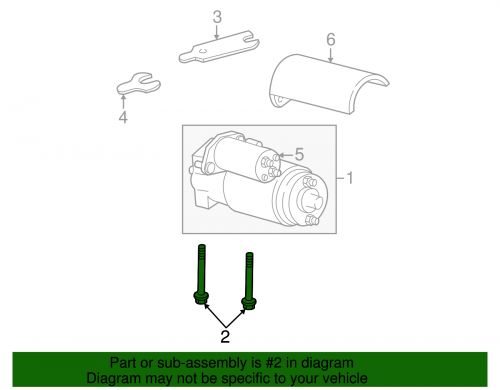 3
6
4
5
1
2
Part or sub-assembly is #2 in diagram
Diagram may not be specific to your vehicle