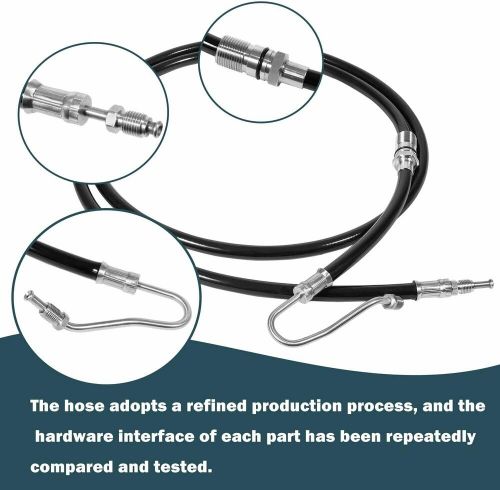 The hose adopts a refined production process, and the hardware interface of each part has been repeatedly compared and tested.