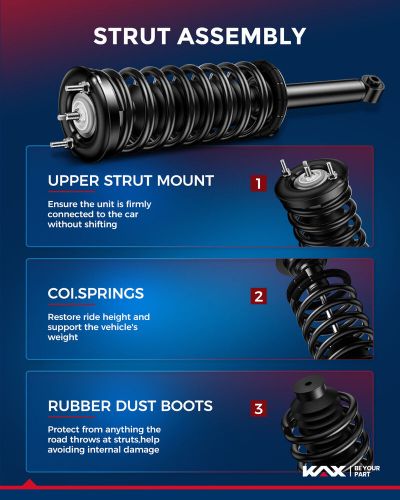 STRUT ASSEMBLY

UPPER STRUT MOUNT

1

Ensure the unit is firmly connected to the car without shifting

COI.SPRINGS

2

Restore ride height and support the vehicle's weight

RUBBER DUST BOOTS

3

Protect from anything the road throws at struts,help avoiding internal damage

KAX | BE YOUR PART