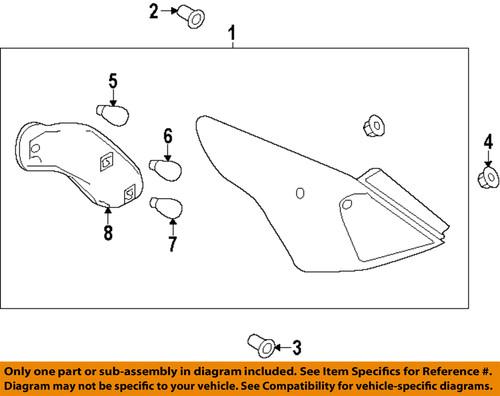 2
1
5
6
4
8
7
3

Only one part or sub-assembly in diagram included. See Item Specifics for Reference #. Diagram may not be specific to your vehicle. See Compatibility for vehicle-specific diagrams.