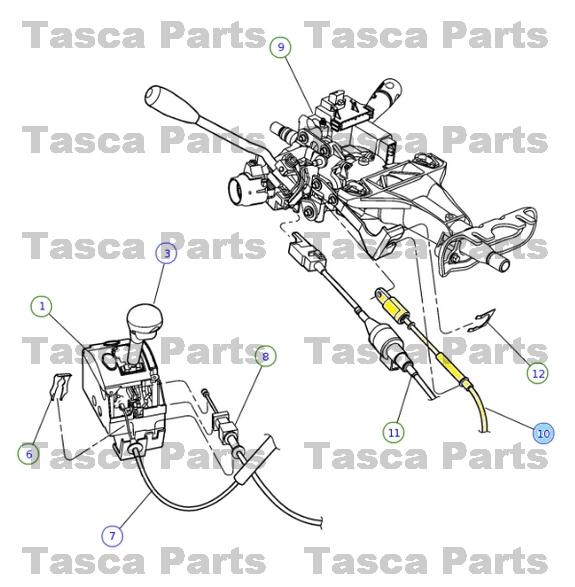 Tasca Parts Tasca Parts
9
Tasca Parts Tasca Parts
Tasca Parts Tasca Parts
3
1
Tasca Parts Tasca Parts
8
12
6
11
10
Tasca Parts Tasca Parts
7
Tasca Parts Tasca Parts