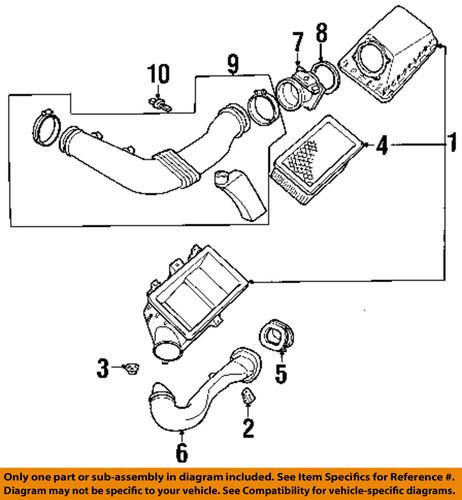 7
8
10
9
4
1
3
5
2
6

Only one part or sub-assembly in diagram included. See Item Specifics for Reference #.
Diagram may not be specific to your vehicle. See Compatibility for vehicle-specific diagrams.