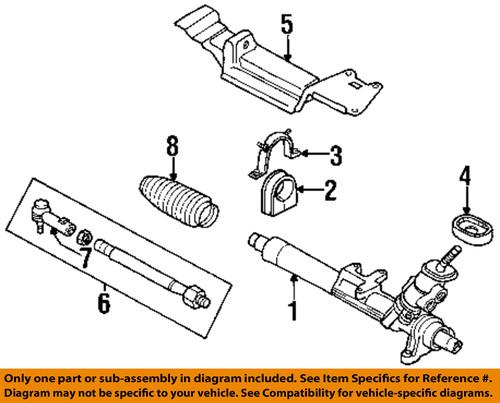 5

8

3

2

4

7

6

1

Only one part or sub-assembly in diagram included. See Item Specifics for Reference #.
Diagram may not be specific to your vehicle. See Compatibility for vehicle-specific diagrams.