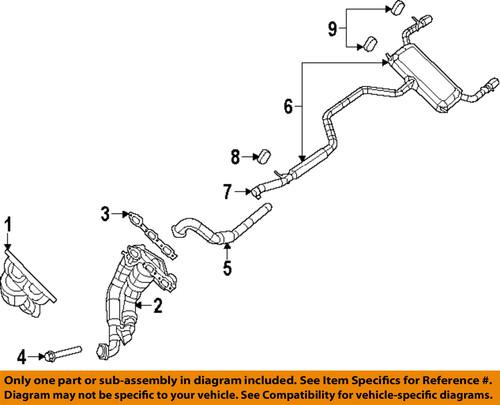 9

6

8

7

3

1

5

2

4

Only one part or sub-assembly in diagram included. See Item Specifics for Reference #. Diagram may not be specific to your vehicle. See Compatibility for vehicle-specific diagrams.