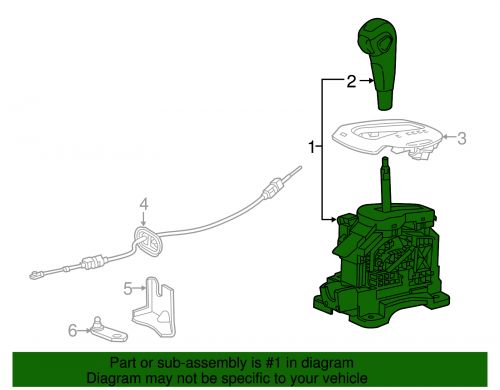 2
3
1
4
5
6

Part or sub-assembly is #1 in diagram
Diagram may not be specific to your vehicle