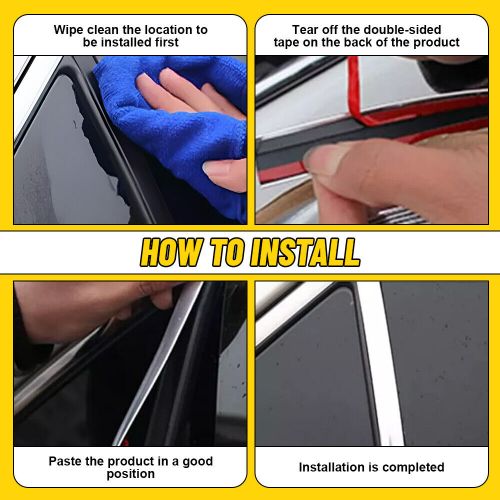 Wipe clean the location to be installed first

Tear off the double-sided tape on the back of the product

HOW TO INSTALL

Paste the product in a good position

Installation is completed