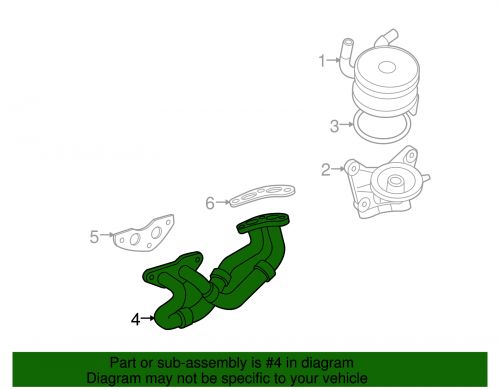 1
3
2
6
5
4

Part or sub-assembly is #4 in diagram
Diagram may not be specific to your vehicle