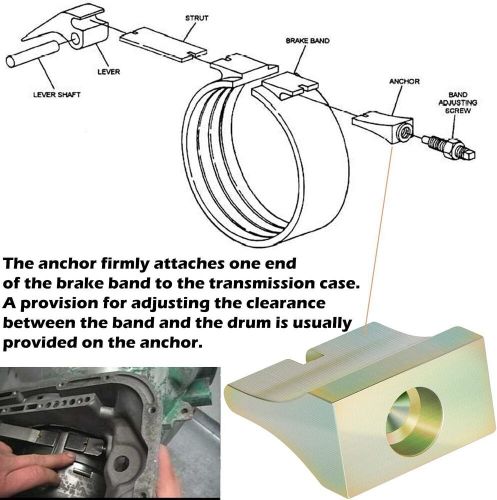 STRUT

BRAKE BAND

LEVER

LEVER SHAFT

ANCHOR

BAND ADJUSTING SCREW

The anchor firmly attaches one end of the brake band to the transmission case. A provision for adjusting the clearance between the band and the drum is usually provided on the anchor.