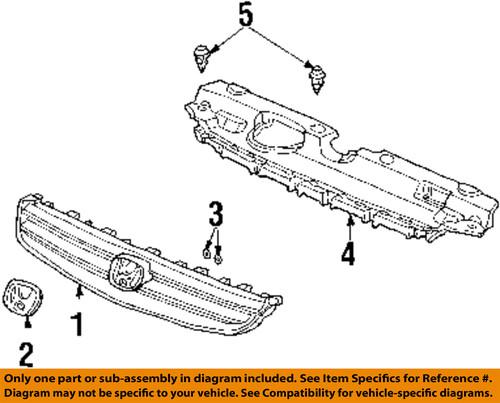 5

3

4

1

2

Only one part or sub-assembly in diagram included. See Item Specifics for Reference #. Diagram may not be specific to your vehicle. See Compatibility for vehicle-specific diagrams.