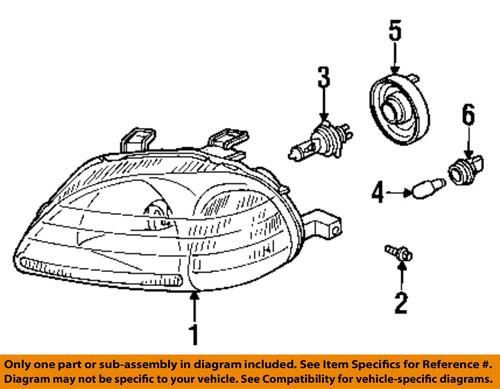 5

3

6

4

2

1

Only one part or sub-assembly in diagram included. See Item Specifics for Reference #. Diagram may not be specific to your vehicle. See Compatibility for vehicle-specific diagrams.