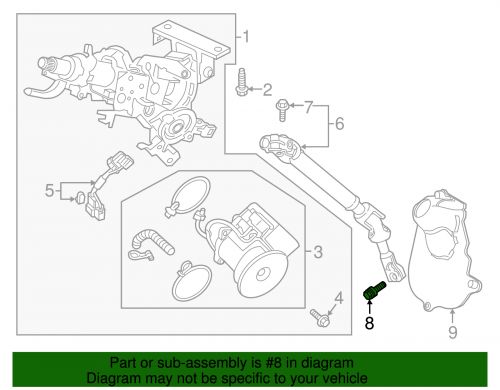 1
2
7
6
5
3
4
8
9

Part or sub-assembly is #8 in diagram
Diagram may not be specific to your vehicle