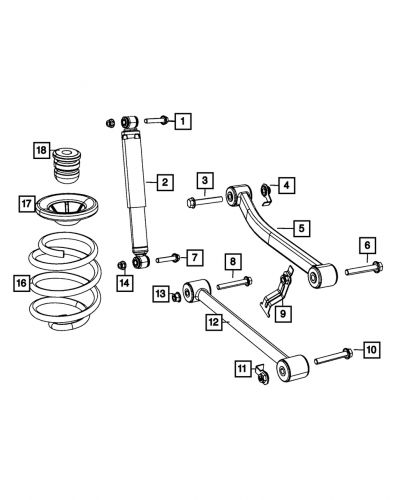 1
18
2
3
4
17
5
6
7
8
16
14
13
9
12
10
11