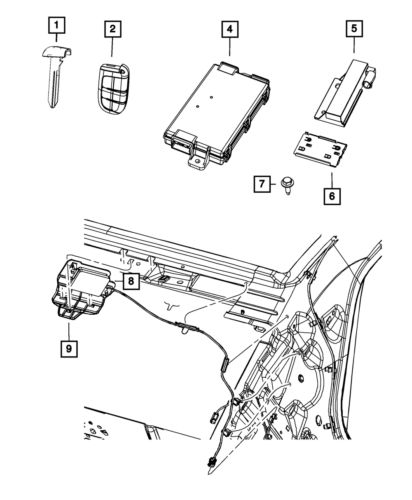 1
2
4
5
7
6
8
9