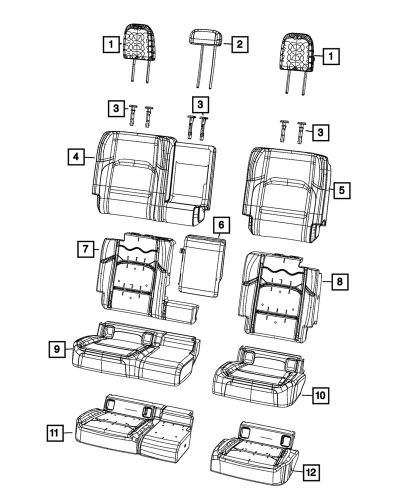 1
2
1
3
3
3
4
5
6
7
8
9
10
11
12