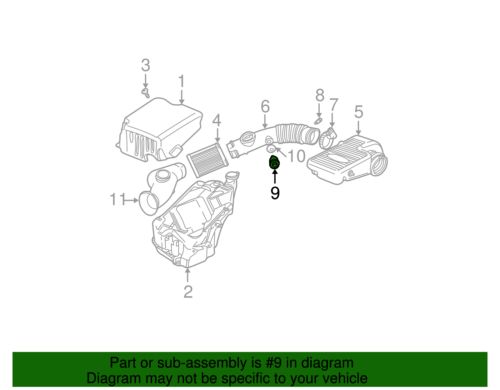 3
1
6
8
7
5
4
10
9
11
2

Part or sub-assembly is #9 in diagram
Diagram may not be specific to your vehicle