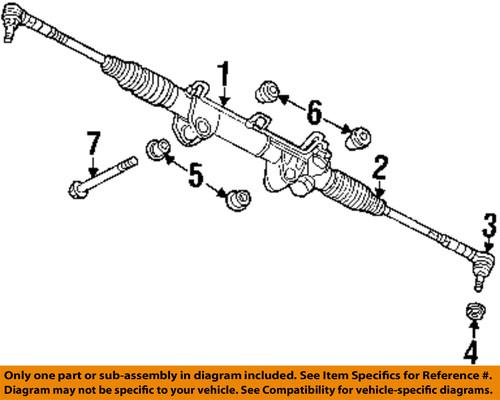 1
6
7
5
2
3
4

Only one part or sub-assembly in diagram included. See Item Specifics for Reference #.
Diagram may not be specific to your vehicle. See Compatibility for vehicle-specific diagrams.