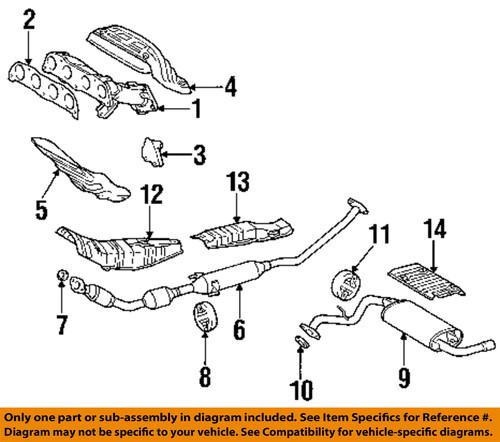 2
4
1
3
5
12
13
11
14
7
6
8
10
9

Only one part or sub-assembly in diagram included. See Item Specifics for Reference #. Diagram may not be specific to your vehicle. See Compatibility for vehicle-specific diagrams.