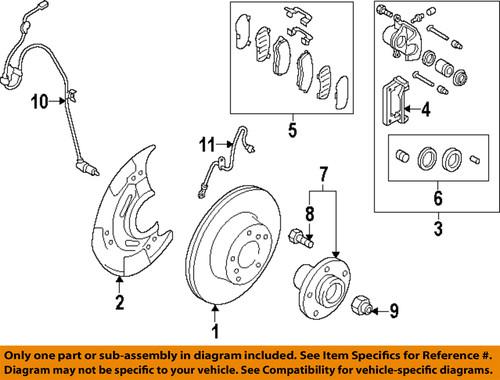 10
5
4
11
7
8
6
3
2
1
9

Only one part or sub-assembly in diagram included. See Item Specifics for Reference #.
Diagram may not be specific to your vehicle. See Compatibility for vehicle-specific diagrams.