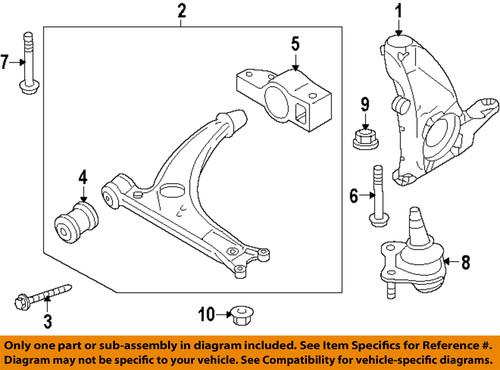 2
1
7
5
9
4
6
8
3
10

Only one part or sub-assembly in diagram included. See Item Specifics for Reference #. Diagram may not be specific to your vehicle. See Compatibility for vehicle-specific diagrams.