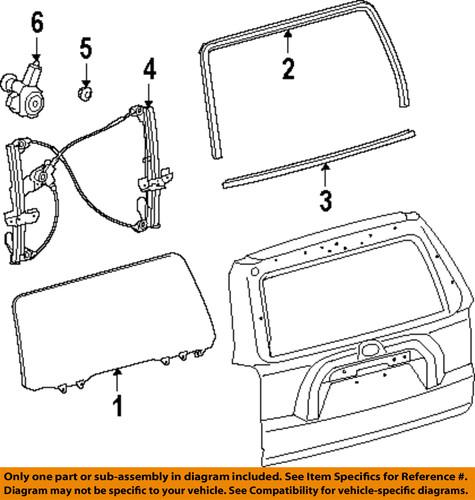 6
5
4
2
3
1

Only one part or sub-assembly in diagram included. See Item Specifics for Reference #. Diagram may not be specific to your vehicle. See Compatibility for vehicle-specific diagrams.