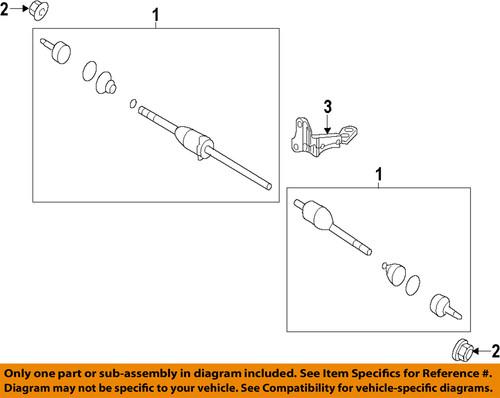 2
1
3
1
2

Only one part or sub-assembly in diagram included. See Item Specifics for Reference #. Diagram may not be specific to your vehicle. See Compatibility for vehicle-specific diagrams.