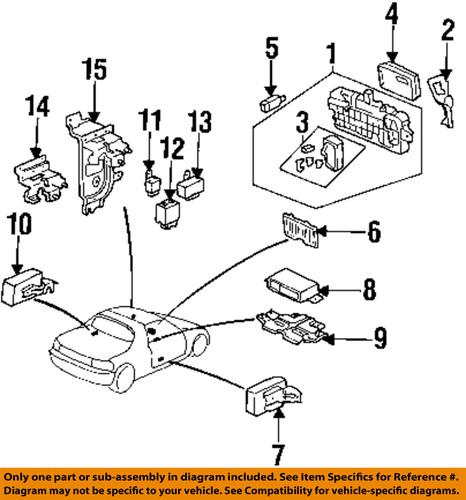 4
2
5
1
15
14
11
13
3
12
10
6
8
9
7

Only one part or sub-assembly in diagram included. See Item Specifics for Reference #.
Diagram may not be specific to your vehicle. See Compatibility for vehicle-specific diagrams.