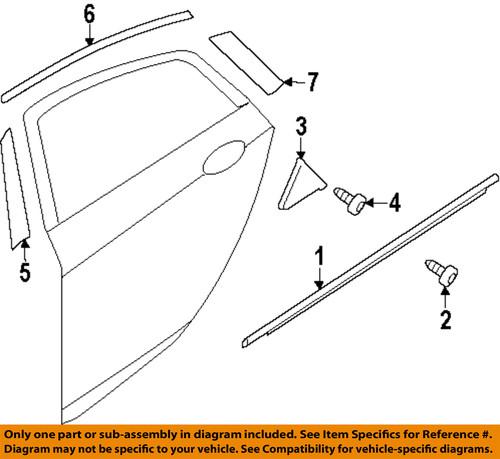 6

7

3

4

5

1

2

Only one part or sub-assembly in diagram included. See Item Specifics for Reference #. Diagram may not be specific to your vehicle. See Compatibility for vehicle-specific diagrams.