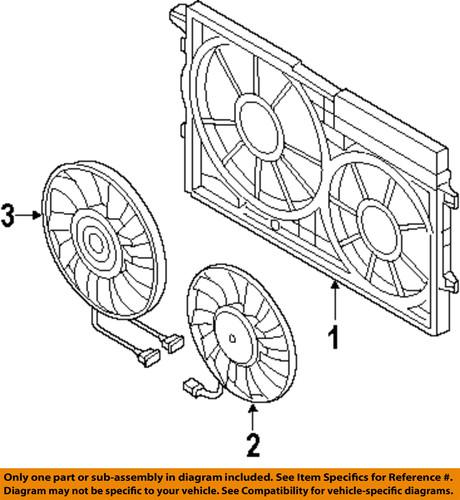 3

1

2

Only one part or sub-assembly in diagram included. See Item Specifics for Reference #. Diagram may not be specific to your vehicle. See Compatibility for vehicle-specific diagrams.