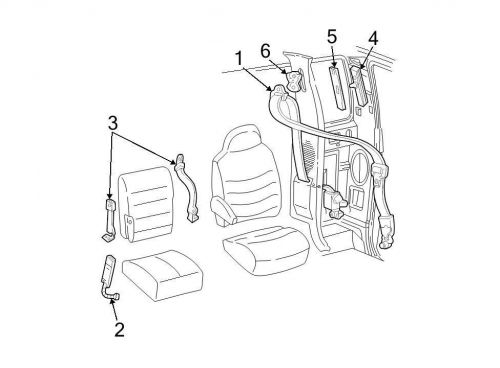 1
6
5
4
3
2