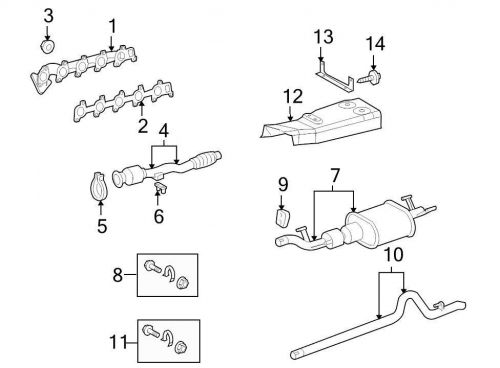 3
1
2
4
5
6
8
11
13
14
12
9
7
10