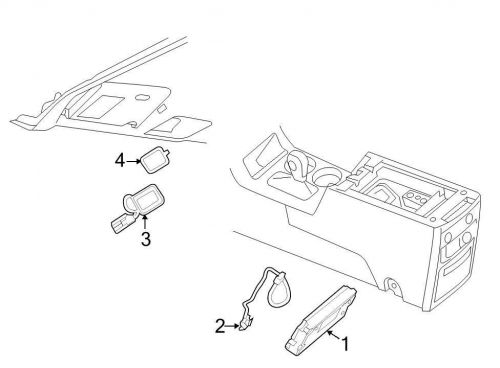 4
3
2
1