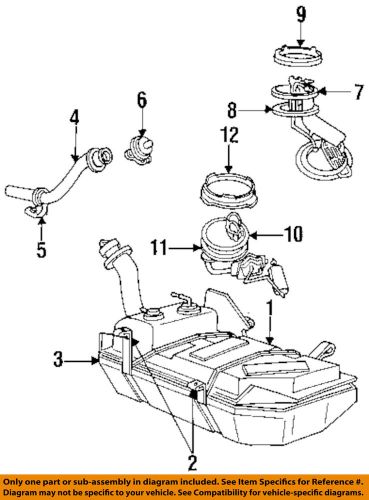 9
7
8
6
4
12
5
10
11
1
3
2

Only one part or sub-assembly in diagram included. See Item Specifics for Reference #. Diagram may not be specific to your vehicle. See Compatibility for vehicle-specific diagrams.