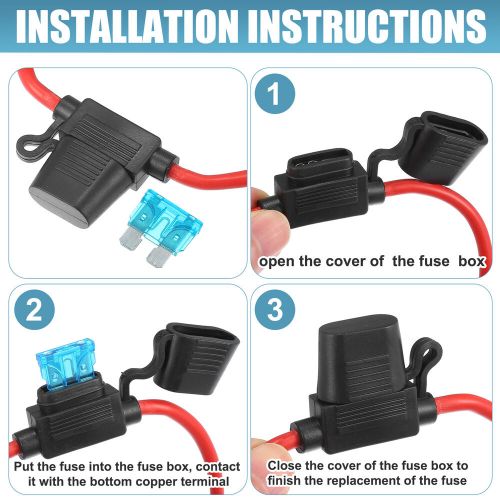 INSTALLATION INSTRUCTIONS

1

open the cover of the fuse box

2

Put the fuse into the fuse box, contact it with the bottom copper terminal

3

Close the cover of the fuse box to finish the replacement of the fuse