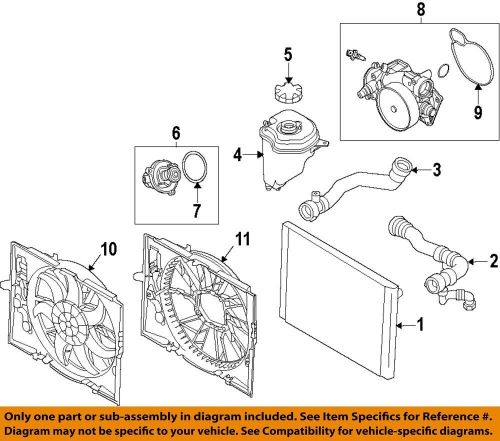 8

5

9

6

4

3

7

10

11

2

1

Only one part or sub-assembly in diagram included. See Item Specifics for Reference #. Diagram may not be specific to your vehicle. See Compatibility for vehicle-specific diagrams.