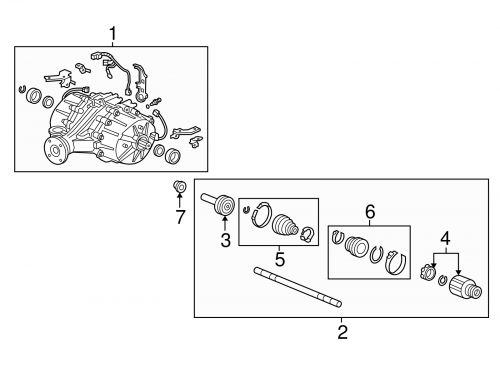 1

7

3

5

6

4

2