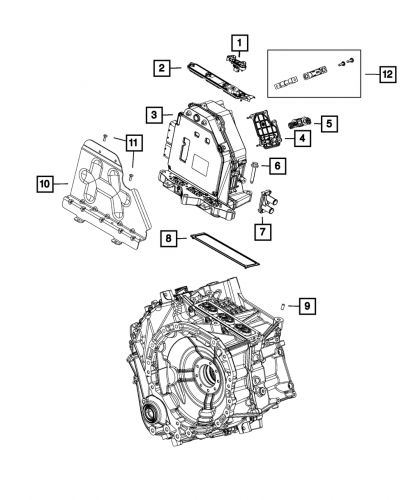 1
2
12
3
5
4
11
6
10
7
8
9