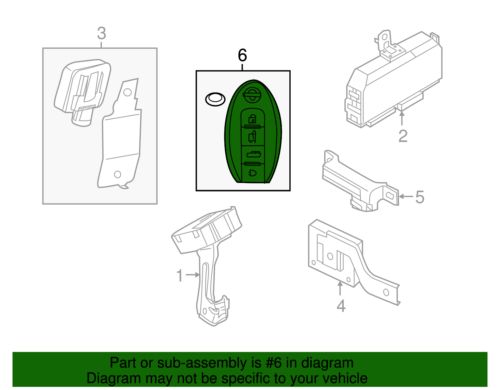 3

6

2

5

1

4

Part or sub-assembly is #6 in diagram
Diagram may not be specific to your vehicle