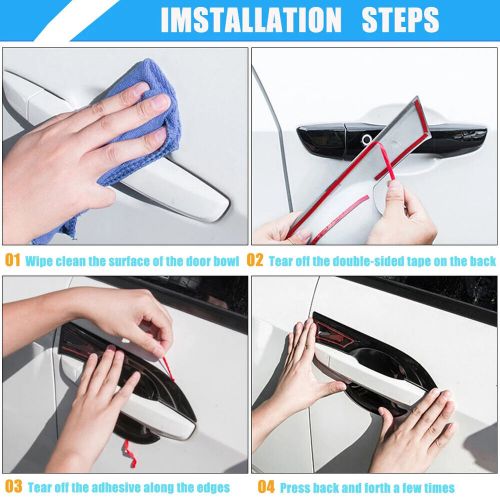 IMSTALLATION STEPS

01 Wipe clean the surface of the door bowl

02 Tear off the double-sided tape on the back

03 Tear off the adhesive along the edges

04 Press back and forth a few times