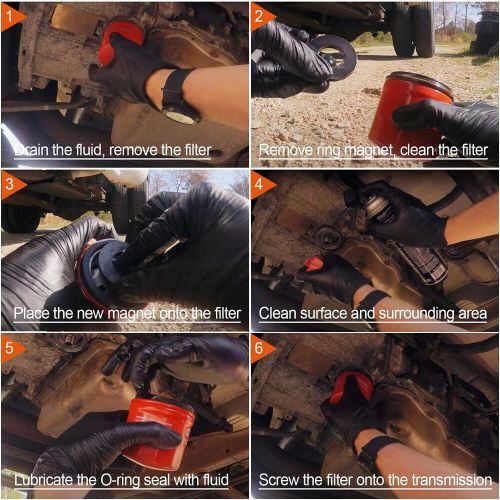 1
Drain the fluid, remove the filter

2
Remove ring magnet, clean the filter

3
Place the new magnet onto the filter

4
Clean surface and surrounding area

5
Lubricate the O-ring seal with fluid

6
Screw the filter onto the transmission