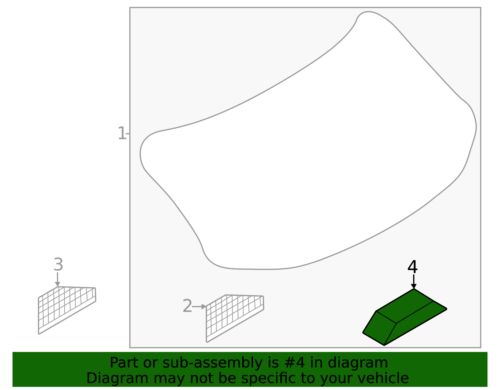 1
3
2
4
Part or sub-assembly is #4 in diagram
Diagram may not be specific to your vehicle