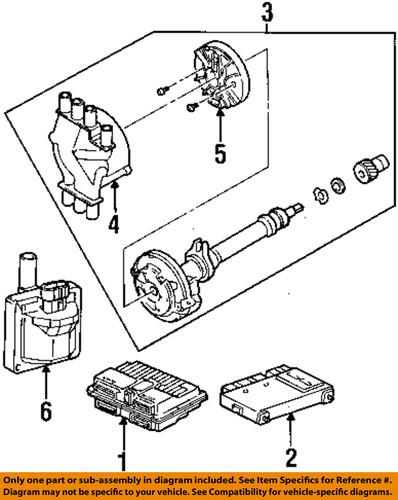 3

5

4

6

1

2

Only one part or sub-assembly in diagram included. See Item Specifics for Reference #.
Diagram may not be specific to your vehicle. See Compatibility for vehicle-specific diagrams.