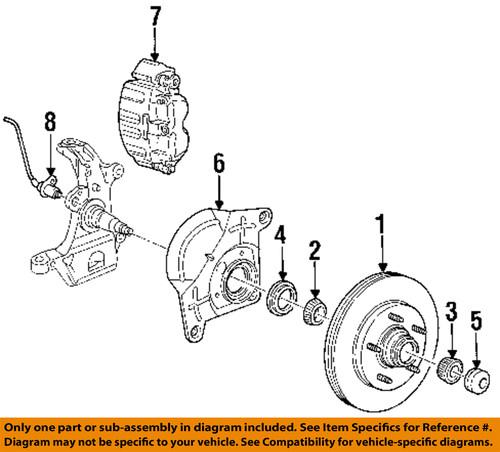 7

8

6

4

2

1

3

5

Only one part or sub-assembly in diagram included. See Item Specifics for Reference #. Diagram may not be specific to your vehicle. See Compatibility for vehicle-specific diagrams.