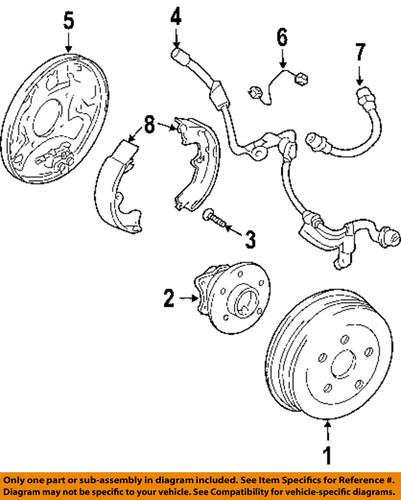 5
4
6
7
8
3
2
1

Only one part or sub-assembly in diagram included. See Item Specifics for Reference #. Diagram may not be specific to your vehicle. See Compatibility for vehicle-specific diagrams.