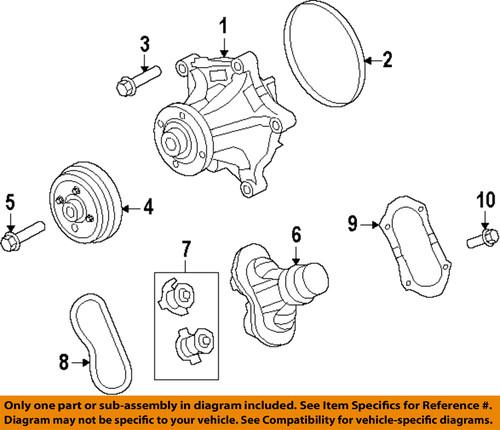 1
2
3
4
5
6
7
8
9
10

Only one part or sub-assembly in diagram included. See Item Specifics for Reference #.
Diagram may not be specific to your vehicle. See Compatibility for vehicle-specific diagrams.