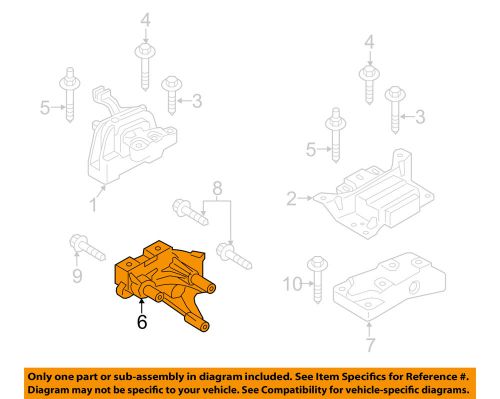 4
5
3
1
4
3
5
2
8
9
6
10
7

Only one part or sub-assembly in diagram included. See Item Specifics for Reference #. Diagram may not be specific to your vehicle. See Compatibility for vehicle-specific diagrams.