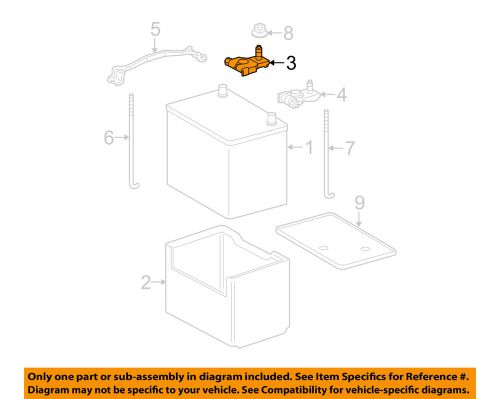 5

8

3

4

6

1

7

9

2

Only one part or sub-assembly in diagram included. See Item Specifics for Reference #. Diagram may not be specific to your vehicle. See Compatibility for vehicle-specific diagrams.