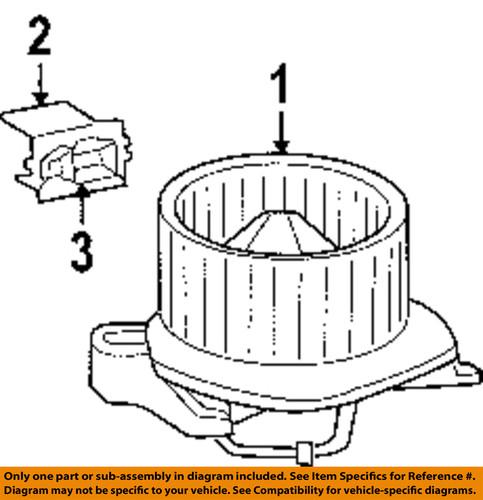 2

1

3

Only one part or sub-assembly in diagram included. See Item Specifics for Reference #. Diagram may not be specific to your vehicle. See Compatibility for vehicle-specific diagrams.